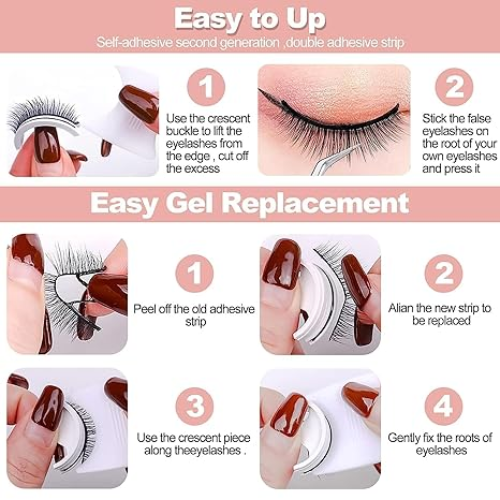 Easy to Up
Self-adhesive second generation ,double adhesive strip

1
Use the crescent buckle to lift the eyelashes from the edge , cut off the excess

2
Stick the false eyelashes on the root of your own eyelashes and press it

Easy Gel Replacement

1
Peel off the old adhesive strip

2
Alian the new strip to be replaced

3
Use the crescent piece along theeyelashes .

4
Gently fix the roots of eyelashes